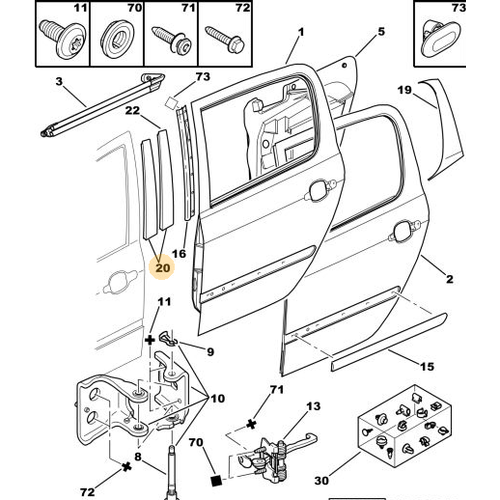 11
70
71
72
73
1
5
3
73
19
22
16
20
2
11
9
10
15
71
13
70
8
72
30