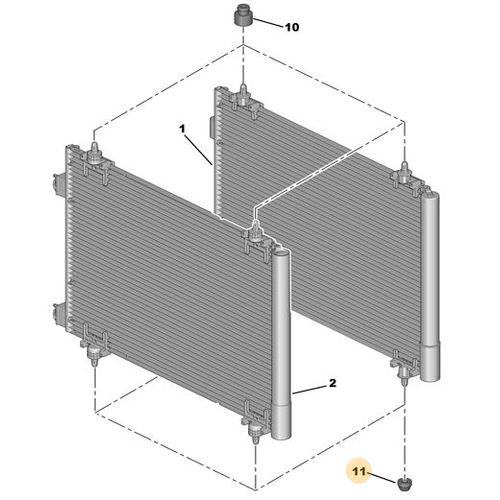 10
1
2
11