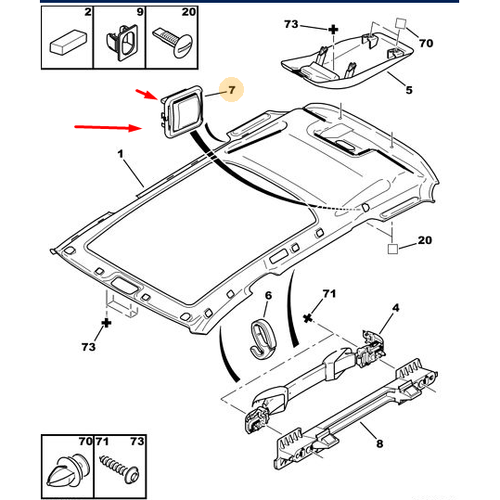 2
9
20
73
70
5
7
1
20
6
71
4
73
8
70
71
73