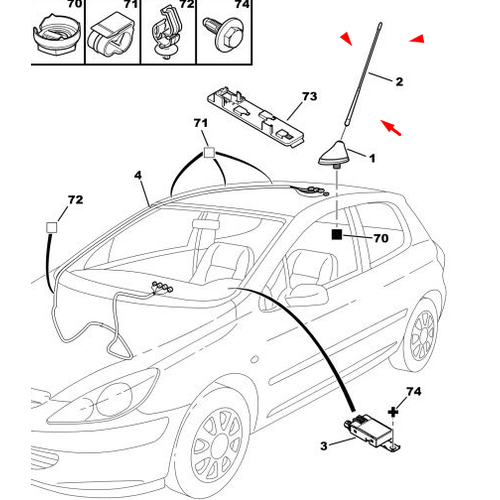 70
71
72
74
2
73
71
1
4
72
70
74
3