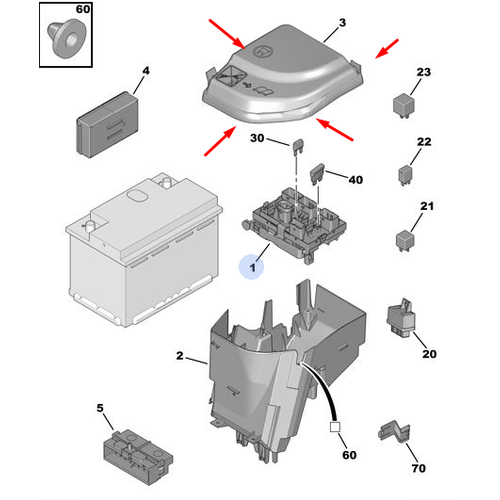 60
3
4
23
30
22
40
21
1
20
2
5
60
70