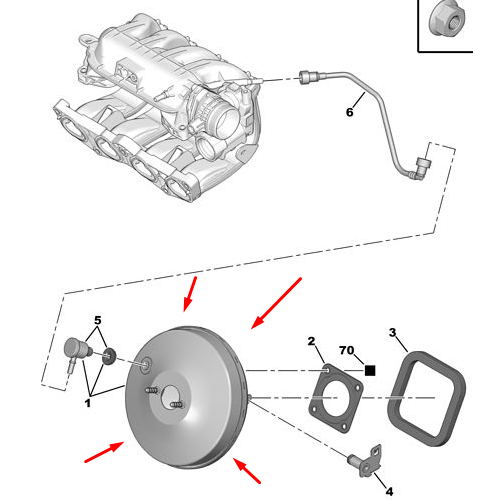 6

5

1

2

70

3

4