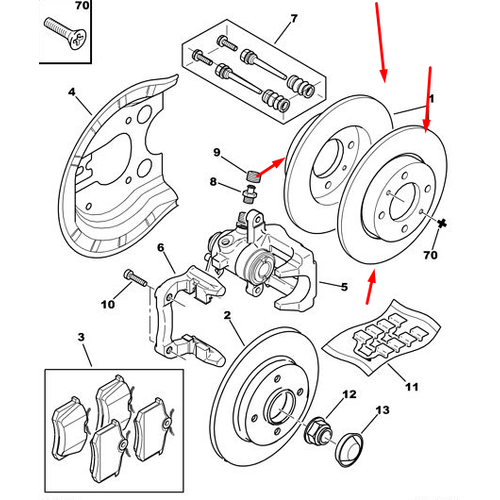 70
7
4
1
9
8
70
6
5
10
2
3
11
12
13