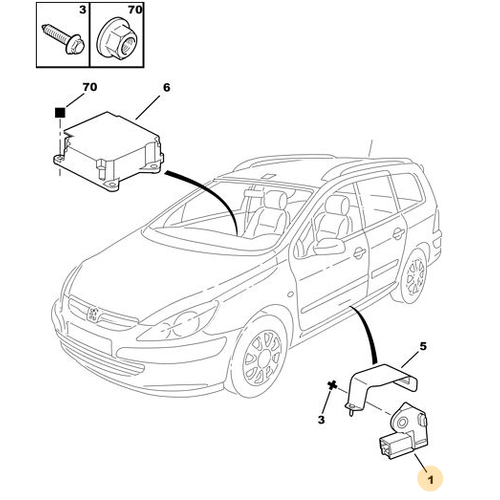 3
70
70
6
5
3
1