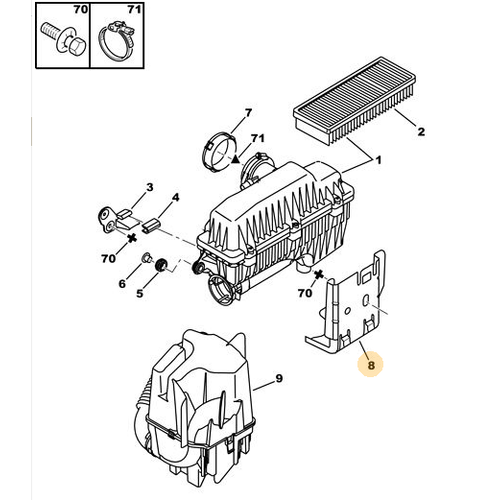 70
71
7
71
2
1
3
4
70
6
5
70
8
9