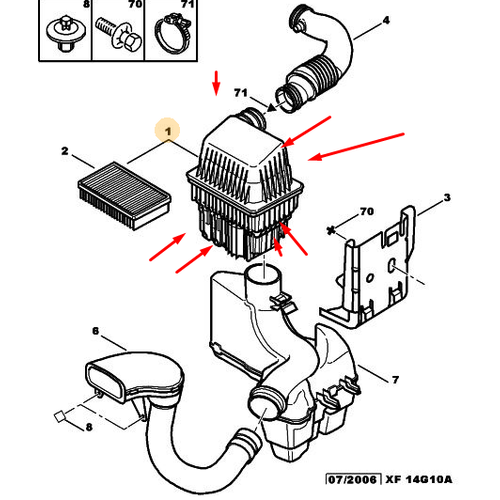 8
70
71
4
71
1
2
3
70
6
7
8
07/2006 XF 14G10A