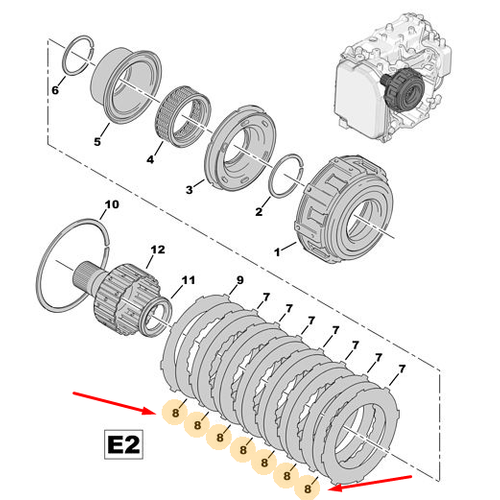 6
5
4
3
2
1
10
12
11
9
7
7
7
7
7
7
7
8
8
8
8
8
8
8
E2