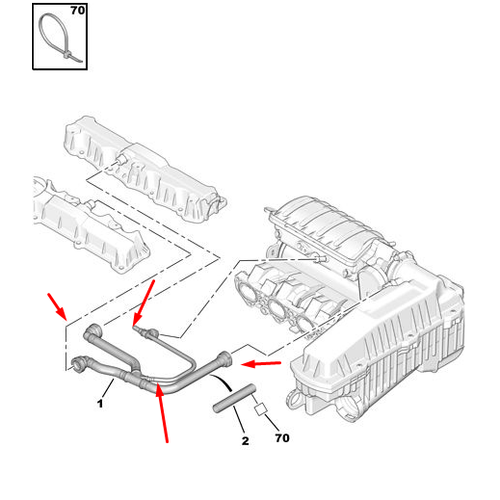 70

1

2

70