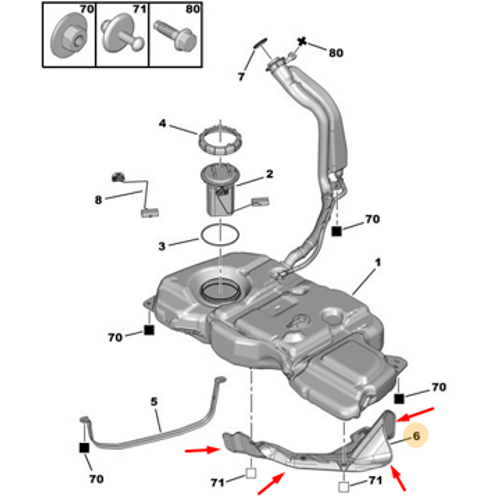 70
71
80
80
7
4
2
8
70
3
1
70
70
5
6
70
71
71