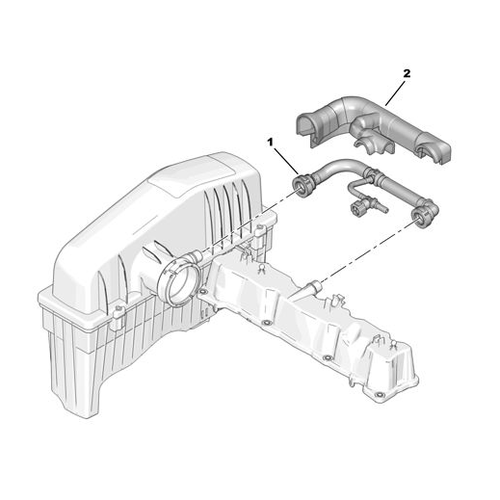 2

1