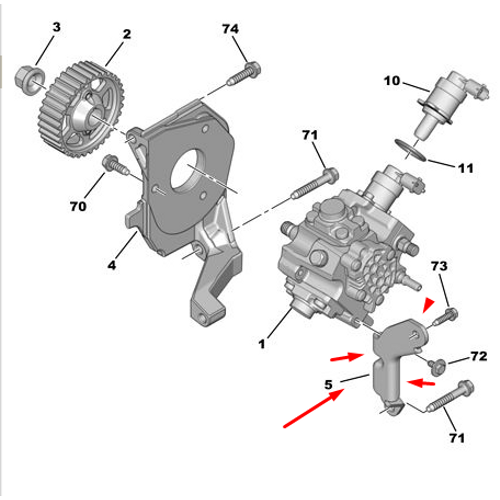 3
2
74
10
71
11
70
4
73
1
72
5
71