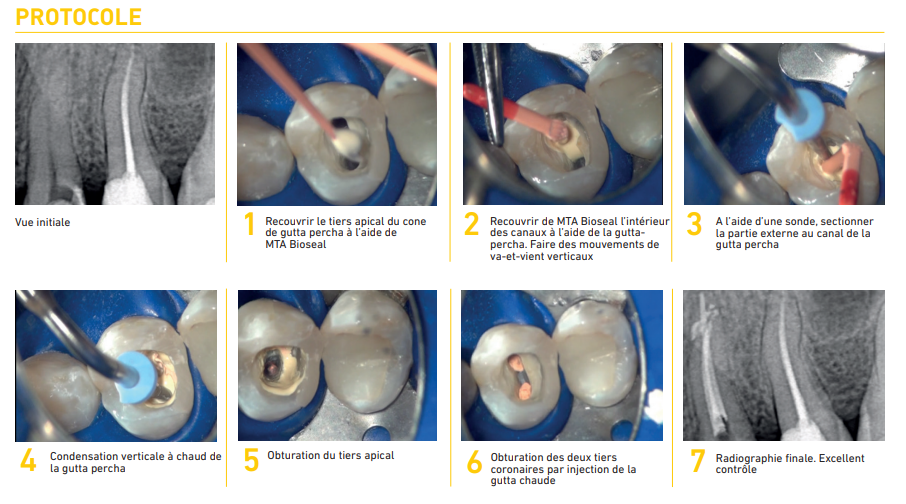 PROTOCOLE

Vue initiale

1 Recouvrir le tiers apical du cone de gutta percha à l'aide de MTA Bioseal

2 Recouvrir de MTA Bioseal l'intérieur des canaux à l'aide de la gutta-percha. Faire des mouvements de va-et-vient verticaux

3 A l'aide d'une sonde, sectionner la partie externe au canal de la gutta percha

4 Condensation verticale à chaud de la gutta percha

5 Obturation du tiers apical

6 Obturation des deux tiers coronaires par injection de la gutta chaude

7 Radiographie finale. Excellent contrôle