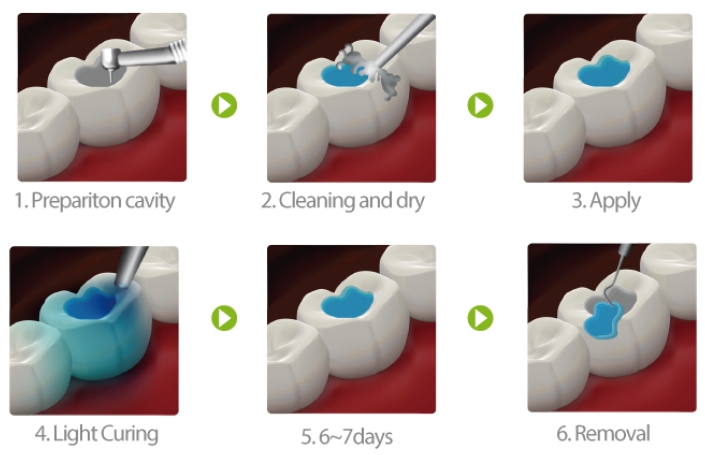 1. Prepariton cavity

2. Cleaning and dry

3. Apply

4. Light Curing

5. 6~7days

6. Removal