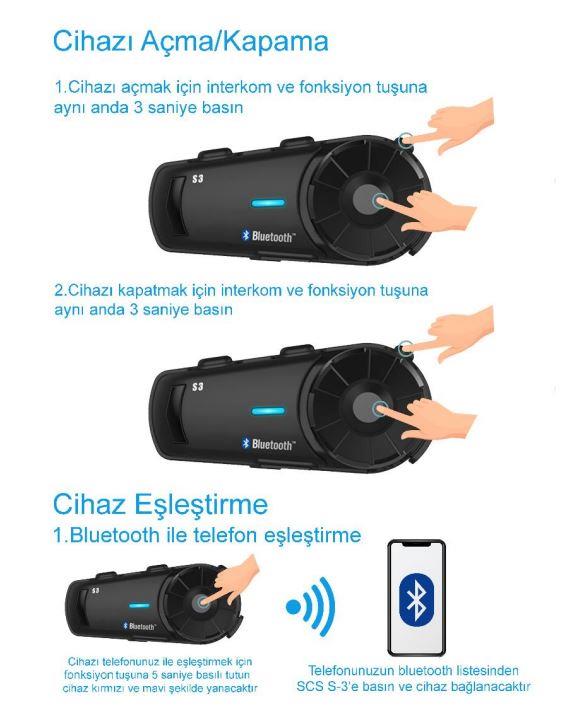 Cihazı Açma/Kapama

1.Cihazı açmak için interkom ve fonksiyon tuşuna aynı anda 3 saniye basın

S3

Bluetooth™

2.Cihazı kapatmak için interkom ve fonksiyon tuşuna aynı anda 3 saniye basın

S3

Bluetooth™

Cihaz Eşleştirme

1.Bluetooth ile telefon eşleştirme

S3

Bluetooth™

Cihazı telefonunuz ile eşleştirmek için fonksiyon tuşuna 5 saniye basılı tutun cihaz kırmızı ve mavi şekilde yanacaktır

Telefonunuzun bluetooth listesinden SCS S-3'e basın ve cihaz bağlanacaktır