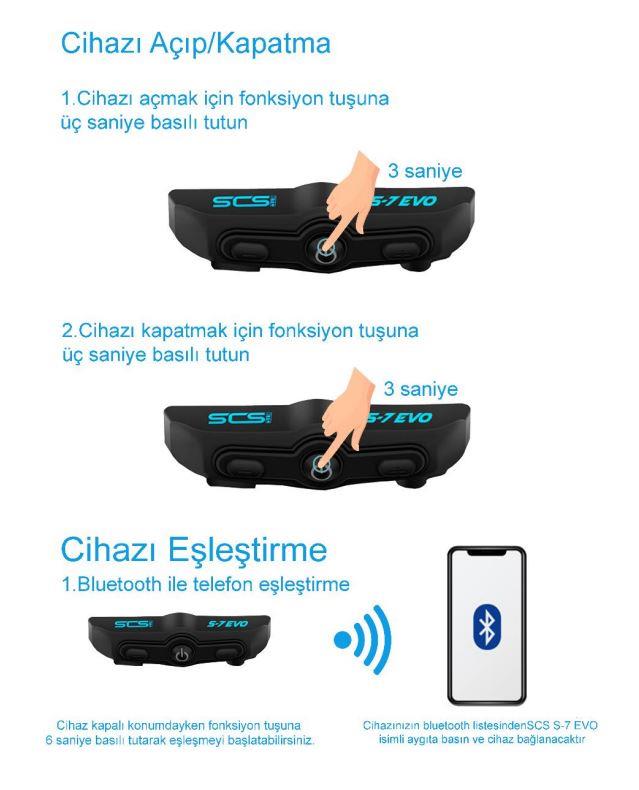 Cihazı Açıp/Kapatma

1.Cihazı açmak için fonksiyon tuşuna üç saniye basılı tutun

3 saniye

SCS S-7 EVO

2.Cihazı kapatmak için fonksiyon tuşuna üç saniye basılı tutun

3 saniye

SCS S-7 EVO

Cihazı Eşleştirme

1.Bluetooth ile telefon eşleştirme

SCS S-7 EVO

Cihaz kapalı konumdayken fonksiyon tuşuna 6 saniye basılı tutarak eşleşmeyi başlatabilirsiniz.

Cihazınızın bluetooth listesindenSCS S-7 EVO isimli aygıta basın ve cihaz bağlanacaktır