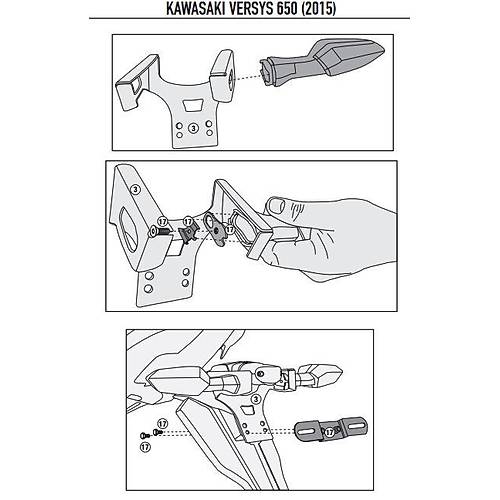 KAWASAKI VERSYS 650 (2015)

3

3
17
17
17

3
17
17
17