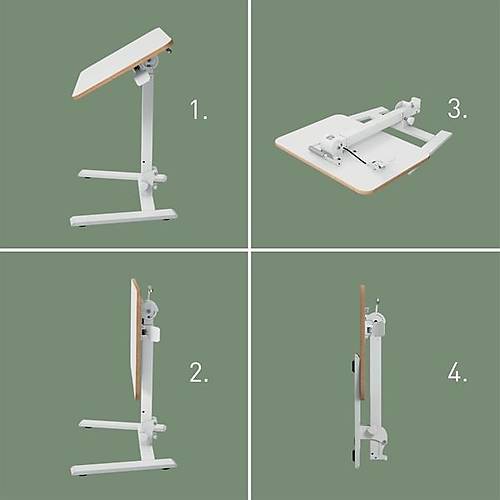 1.

3.

2.

4.