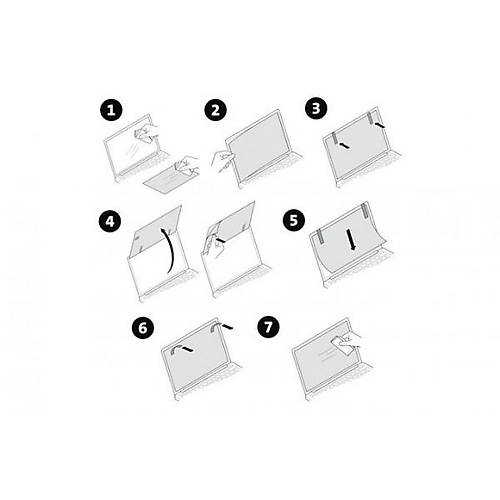 1

2

3

4

5

6

7