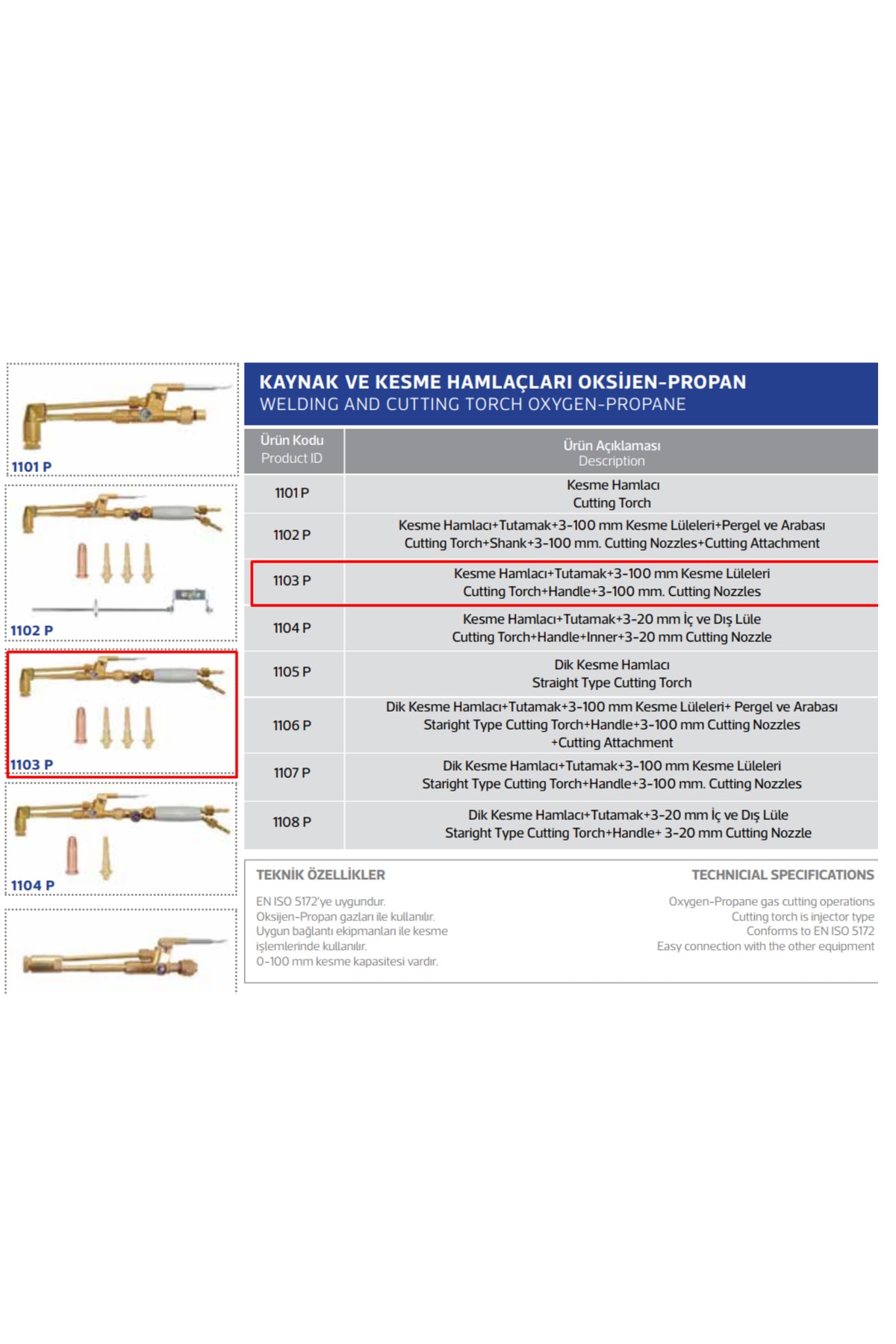 1101 P

1102 P

1103 P

1104 P

KAYNAK VE KESME HAMLAÇLARI OKSİJEN-PROPAN
WELDING AND CUTTING TORCH OXYGEN-PROPANE

| Ürün Kodu Product ID | Ürün Açıklaması Description |
|---|---|
| 1101 P | Kesme Hamlacı Cutting Torch |
| 1102 P | Kesme Hamlacı+Tutamak+3-100 mm Kesme Lüleleri+Pergel ve Arabası Cutting Torch+Shank+3-100 mm. Cutting Nozzles+Cutting Attachment |
| 1103 P | Kesme Hamlacı+Tutamak+3-100 mm Kesme Lüleleri Cutting Torch+Handle+3-100 mm. Cutting Nozzles |
| 1104 P | Kesme Hamlacı+Tutamak+3-20 mm İç ve Dış Lüle Cutting Torch+Handle+Inner+3-20 mm Cutting Nozzle |
| 1105 P | Dik Kesme Hamlacı Straight Type Cutting Torch |
| 1106 P | Dik Kesme Hamlacı+Tutamak+3-100 mm Kesme Lüleleri+ Pergel ve Arabası Staright Type Cutting Torch+Handle+3-100 mm Cutting Nozzles +Cutting Attachment |
| 1107 P | Dik Kesme Hamlacı+Tutamak+3-100 mm Kesme Lüleleri Staright Type Cutting Torch+Handle+3-100 mm. Cutting Nozzles |
| 1108 P | Dik Kesme Hamlacı+Tutamak+3-20 mm İç ve Dış Lüle Staright Type Cutting Torch+Handle+ 3-20 mm Cutting Nozzle |

TEKNİK ÖZELLİKLER
EN ISO 5172'ye uygundur.
Oksijen-Propan gazları ile kullanılır.
Uygun bağlantı ekipmanları ile kesme işlemlerinde kullanılır.
0-100 mm kesme kapasitesi vardır.

TECHNICIAL SPECIFICATIONS
Oxygen-Propane gas cutting operations
Cutting torch is injector type
Conforms to EN ISO 5172
Easy connection with the other equipment