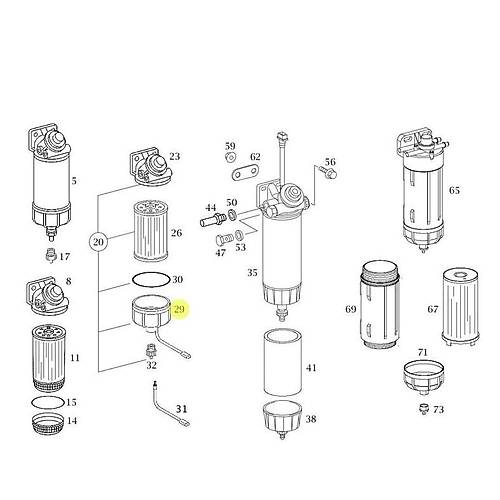 5
17
8
11
15
14
23
20
26
30
29
32
31
59
62
56
44
50
47
53
35
41
38
65
69
67
71
73