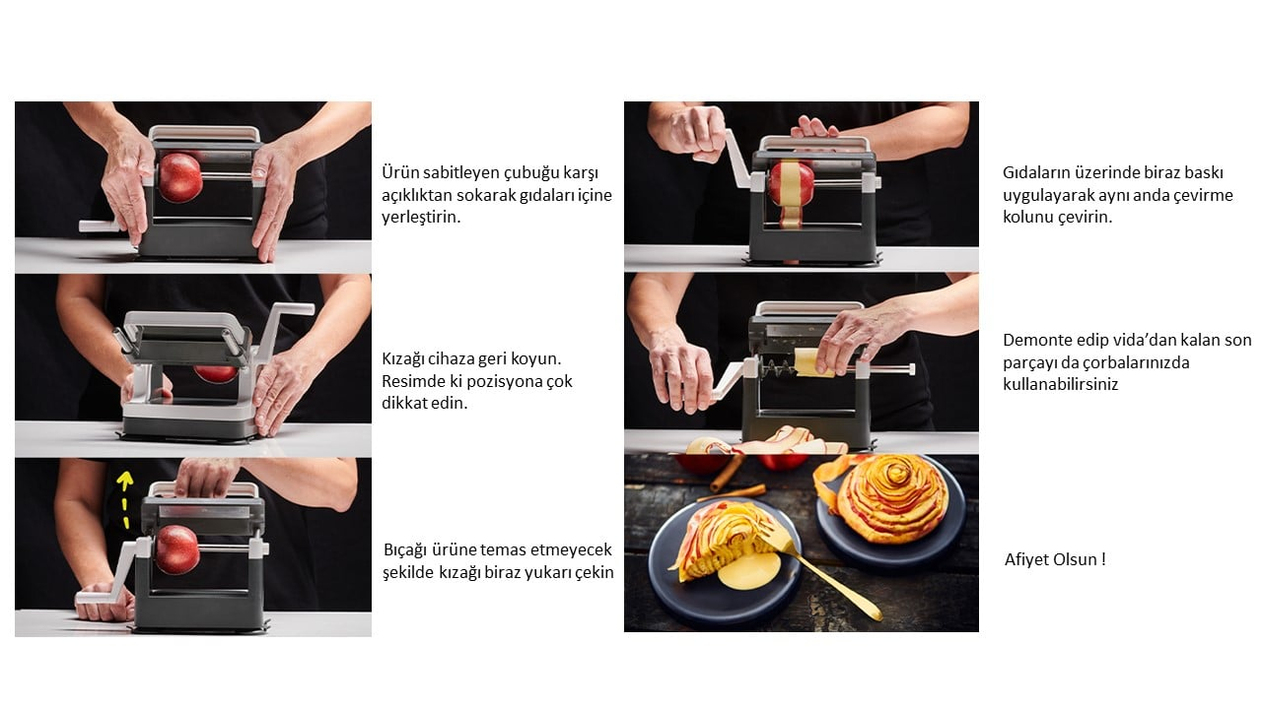 Ürün sabitleyen çubuğu karşı açıklıktan sokarak gıdaları içine yerleştirin.

Kızağı cihaza geri koyun. Resimde ki pozisyona çok dikkat edin.

Bıçağı ürüne temas etmeyecek şekilde kızağı biraz yukarı çekin

Gıdaların üzerinde biraz baskı uygulayarak aynı anda çevirme kolunu çevirin.

Demonte edip vida'dan kalan son parçayı da çorbalarınızda kullanabilirsiniz

Afiyet Olsun !