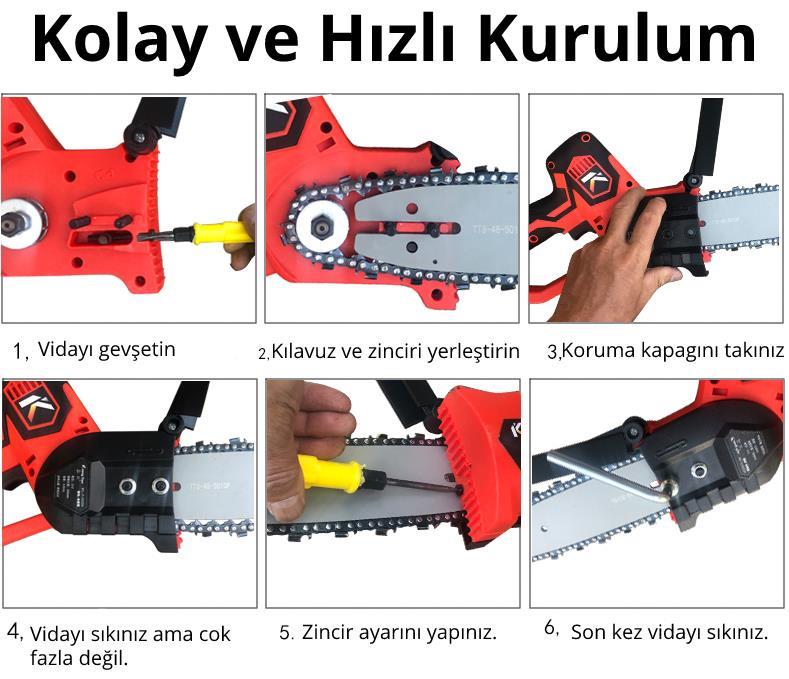 Kolay ve Hızlı Kurulum

1, Vidayı gevşetin

2.Kılavuz ve zinciri yerleştirin

3,Koruma kapagını takınız

4, Vidayı sıkınız ama cok fazla değil.

5. Zincir ayarını yapınız.

6, Son kez vidayı sıkınız.