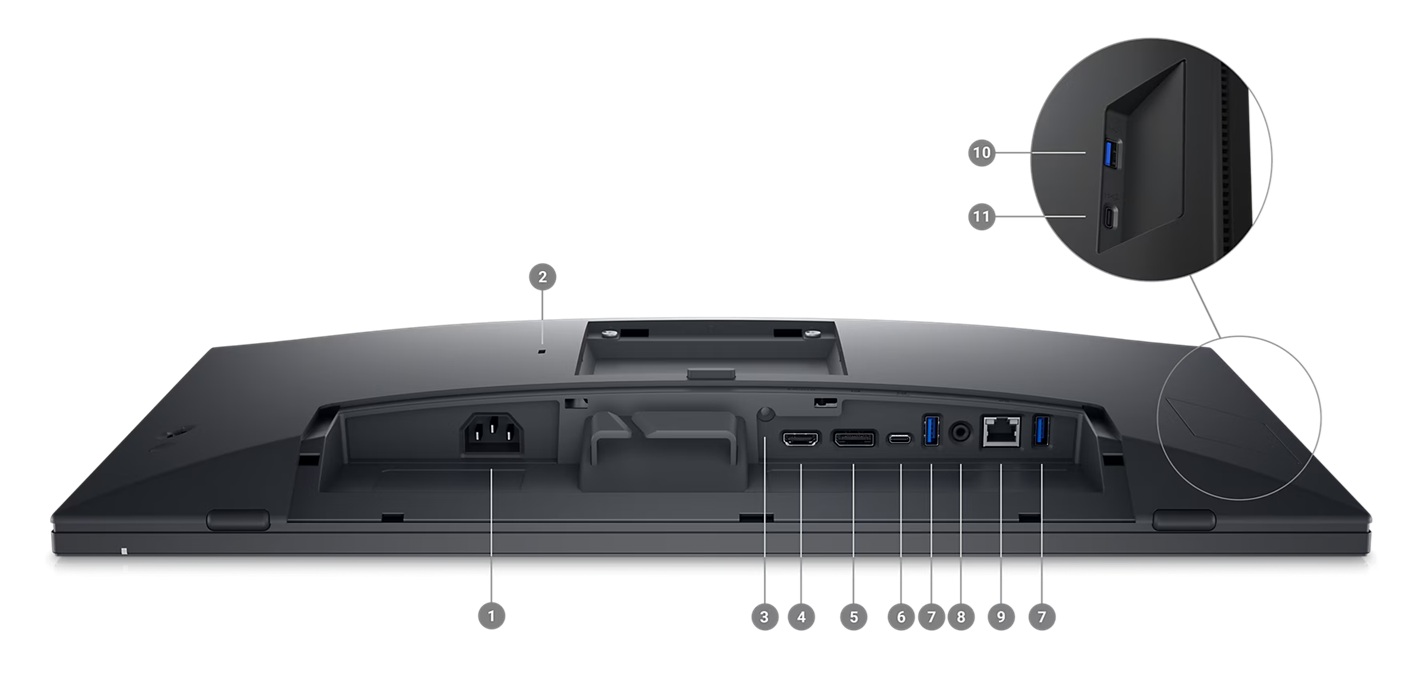 10
11
2
1
3
4
5
6
7
8
9
7