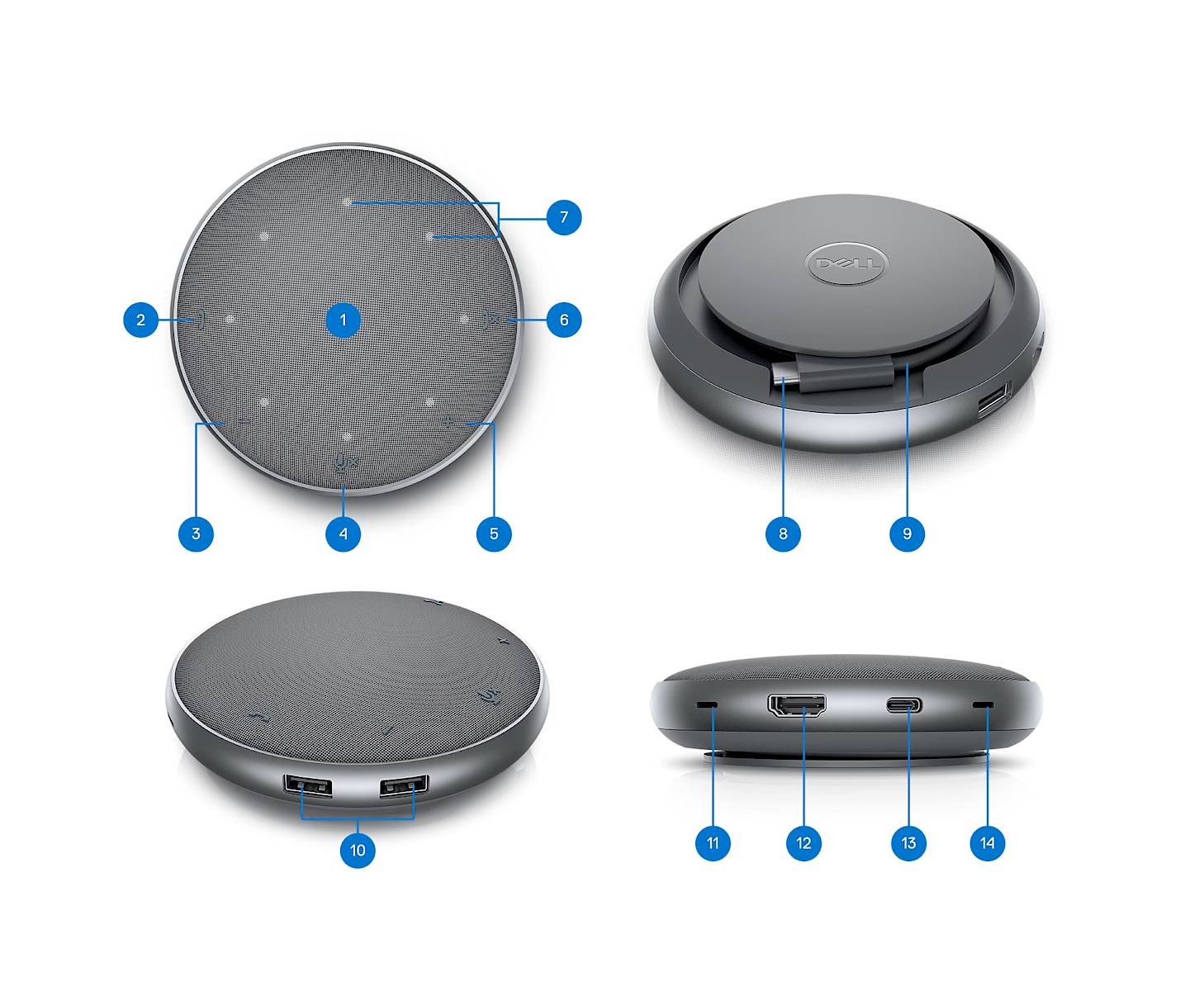 7
2
1
6
3
4
5
DELL
8
9
10
11
12
13
14