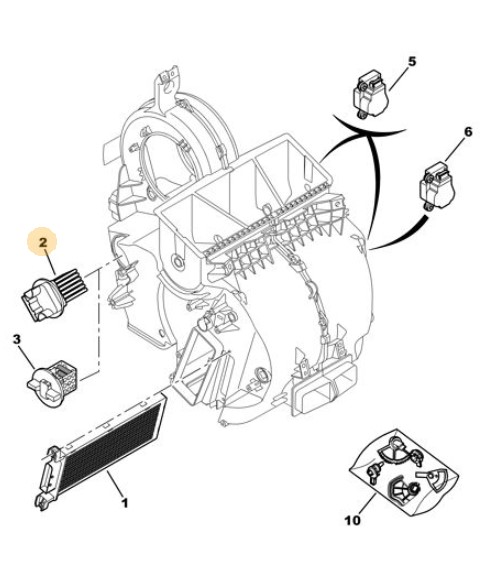 5
6
2
3
1
10