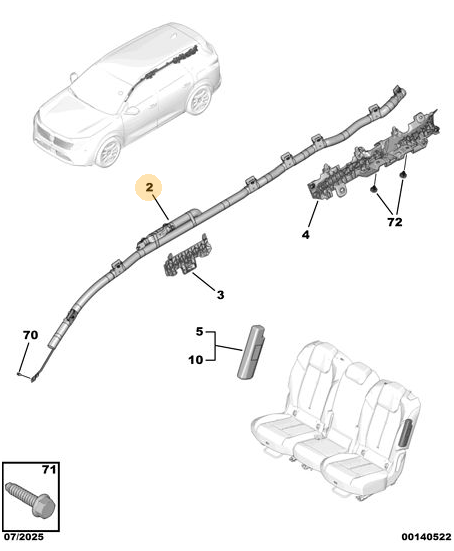 2
4
72
3
70
5
10
71
07/2025
00140522