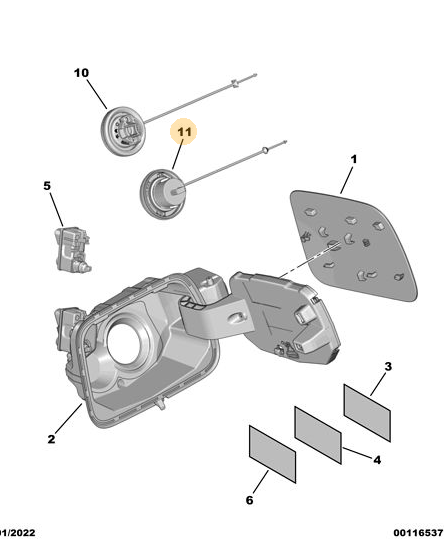 10
11
1
5
2
3
4
6
01/2022
00116537