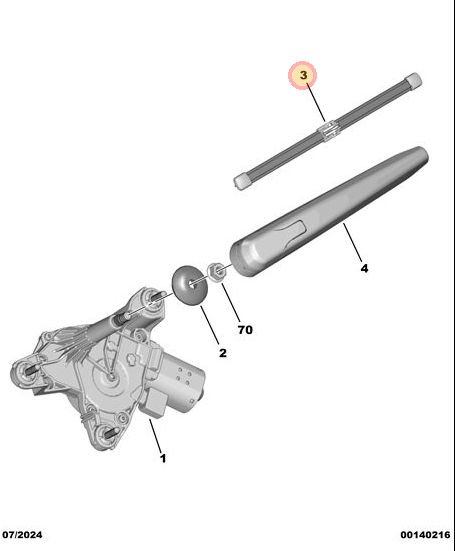 3

4

70

2

1

07/2024

00140216