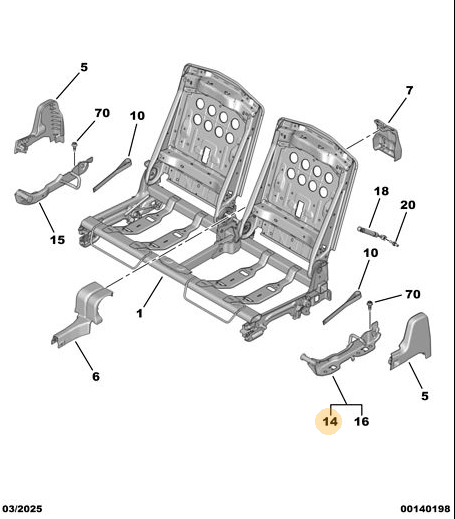 5
70
10
7
15
18
20
10
70
1
6
5
14
16
03/2025
00140198