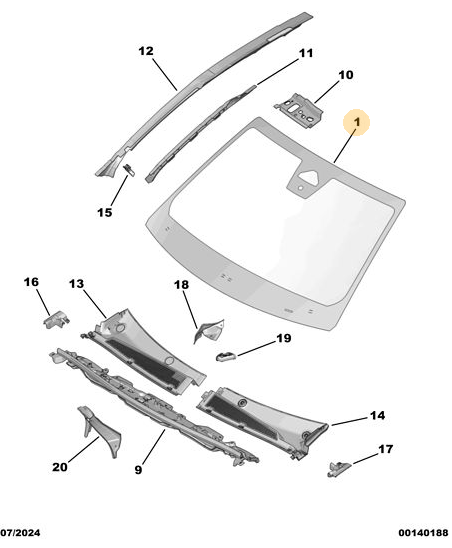 12
11
10
1
15
16
13
18
19
14
17
20
9
07/2024
00140188