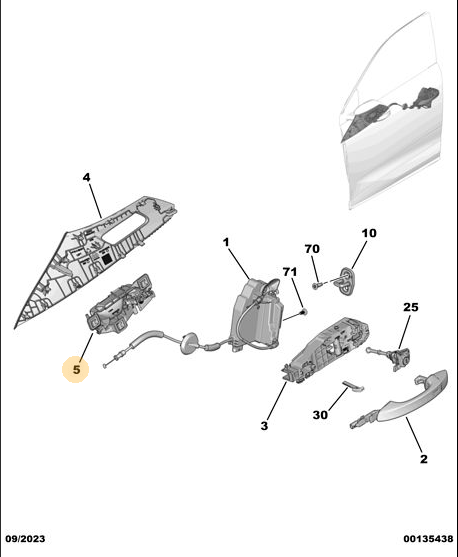 4

1

70

10

71

25

5

3

30

2

09/2023

00135438