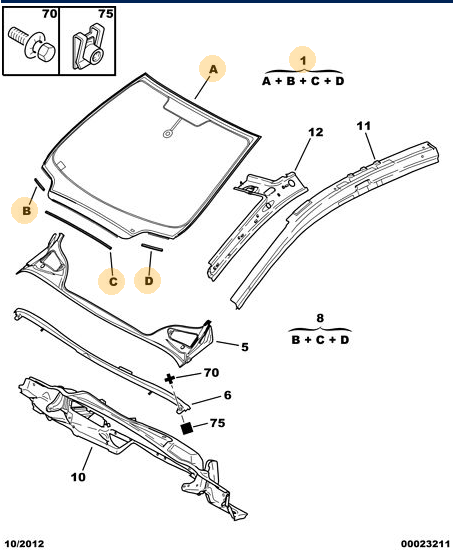 70
75
A
1
A + B + C + D
12
11
B
C
D
8
B + C + D
5
70
6
75
10
10/2012
00023211