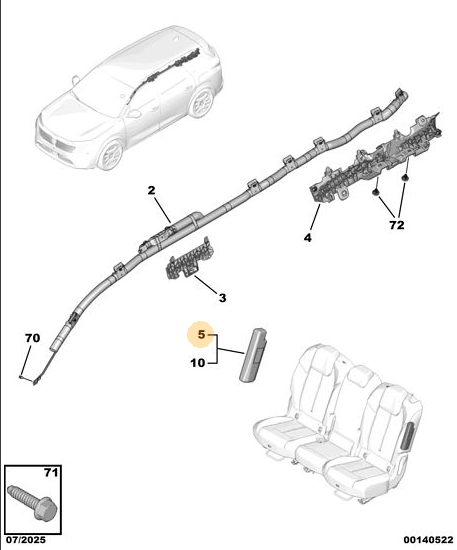 2
72
4
3
70
5
10
71
07/2025
00140522