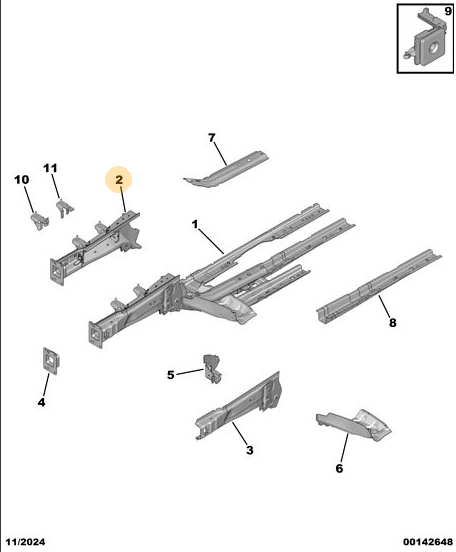 9

7

11

10

2

1

8

5

4

3

6

11/2024

00142648