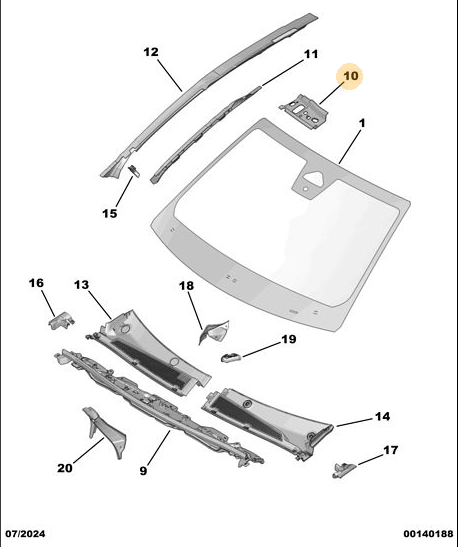 12
11
10
1
15
16
13
18
19
14
17
20
9
07/2024
00140188