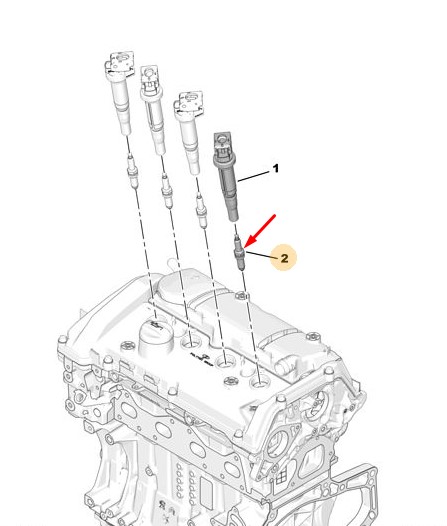 1
2