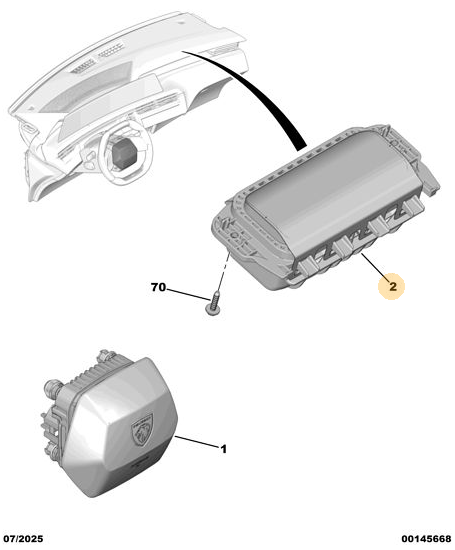 70

2

1

07/2025

00145668