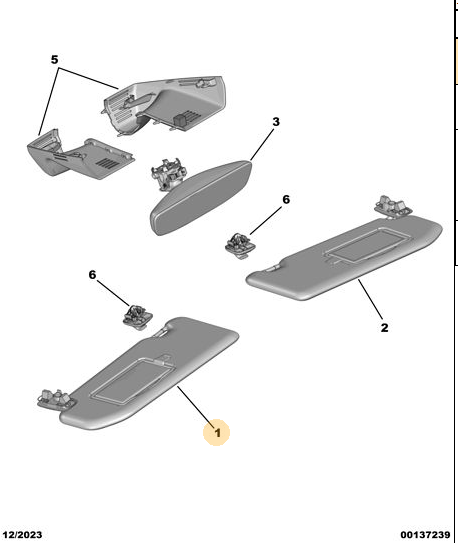 5
3
6
6
2
1
12/2023
00137239