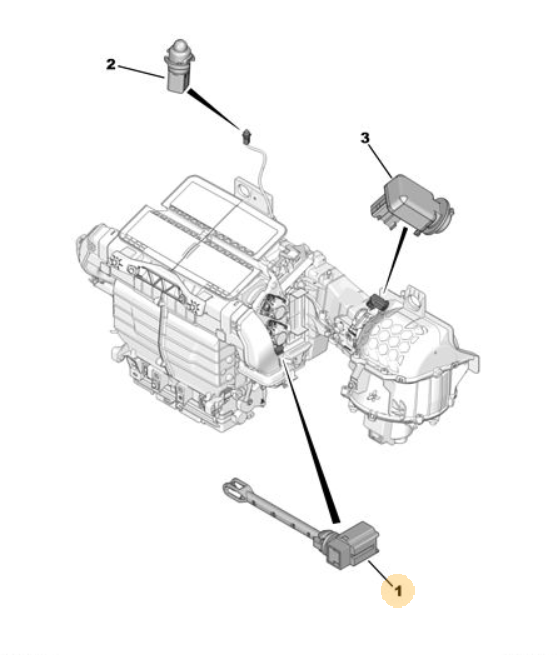 2

3

1