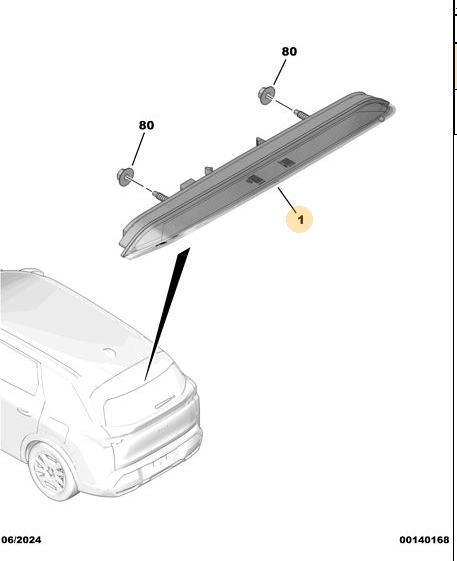 80

80

1

06/2024

00140168