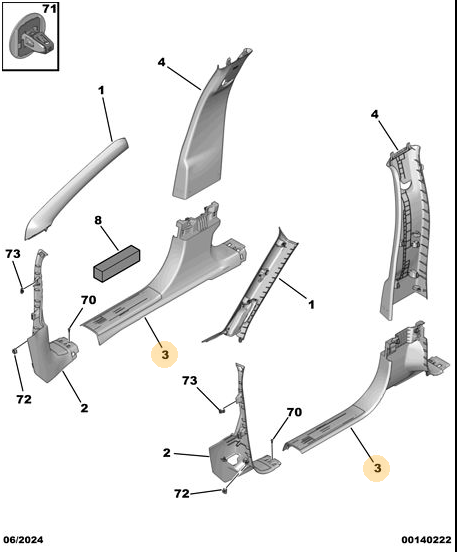 71
4
1
4
8
73
70
1
3
72
2
73
70
2
3
72
06/2024
00140222