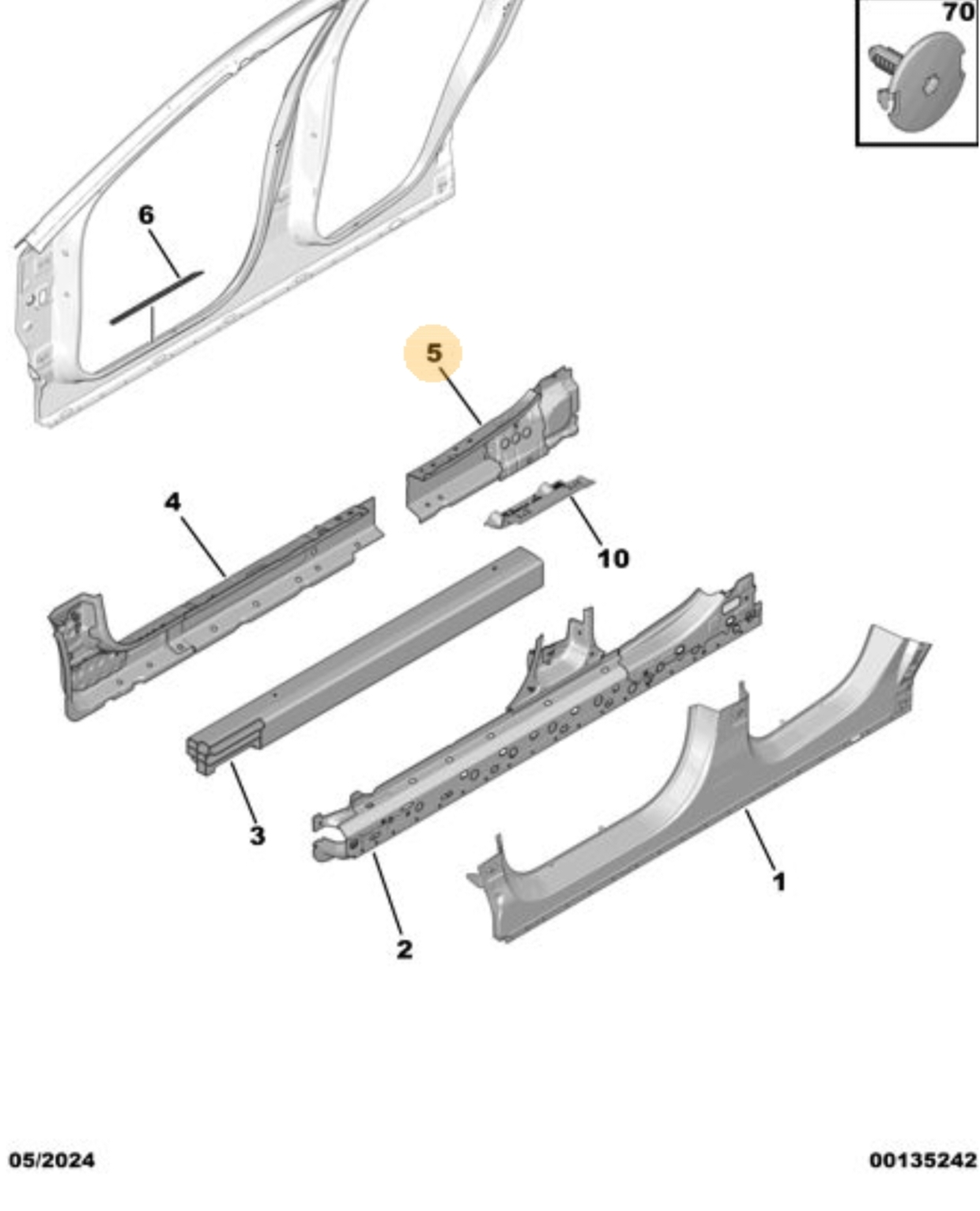 70

6

5

4

10

3

2

1

05/2024

00135242