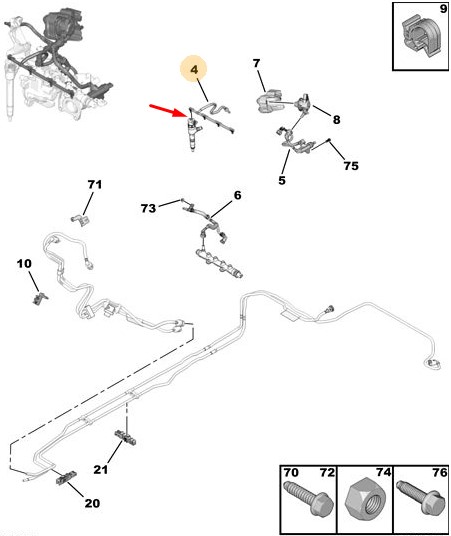 9

4

7

8

75

5

71

73

6

10

21

20

70 72

74

76