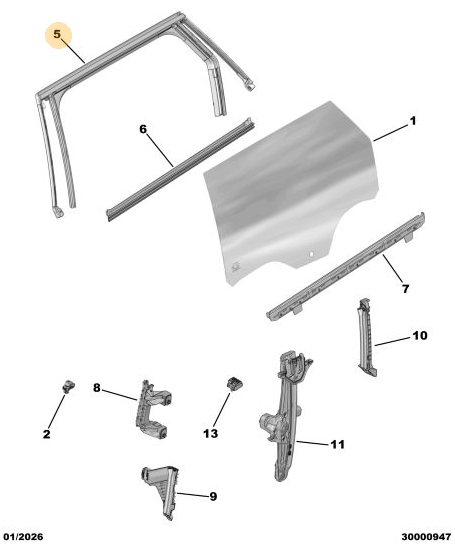 5

6

1

7

10

8

2

13

11

9

01/2026

30000947