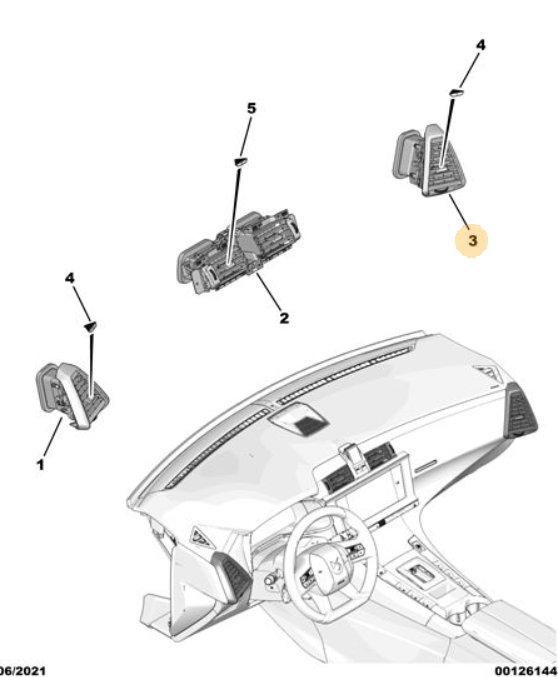 4
5
3
4
2
1
06/2021
00126144