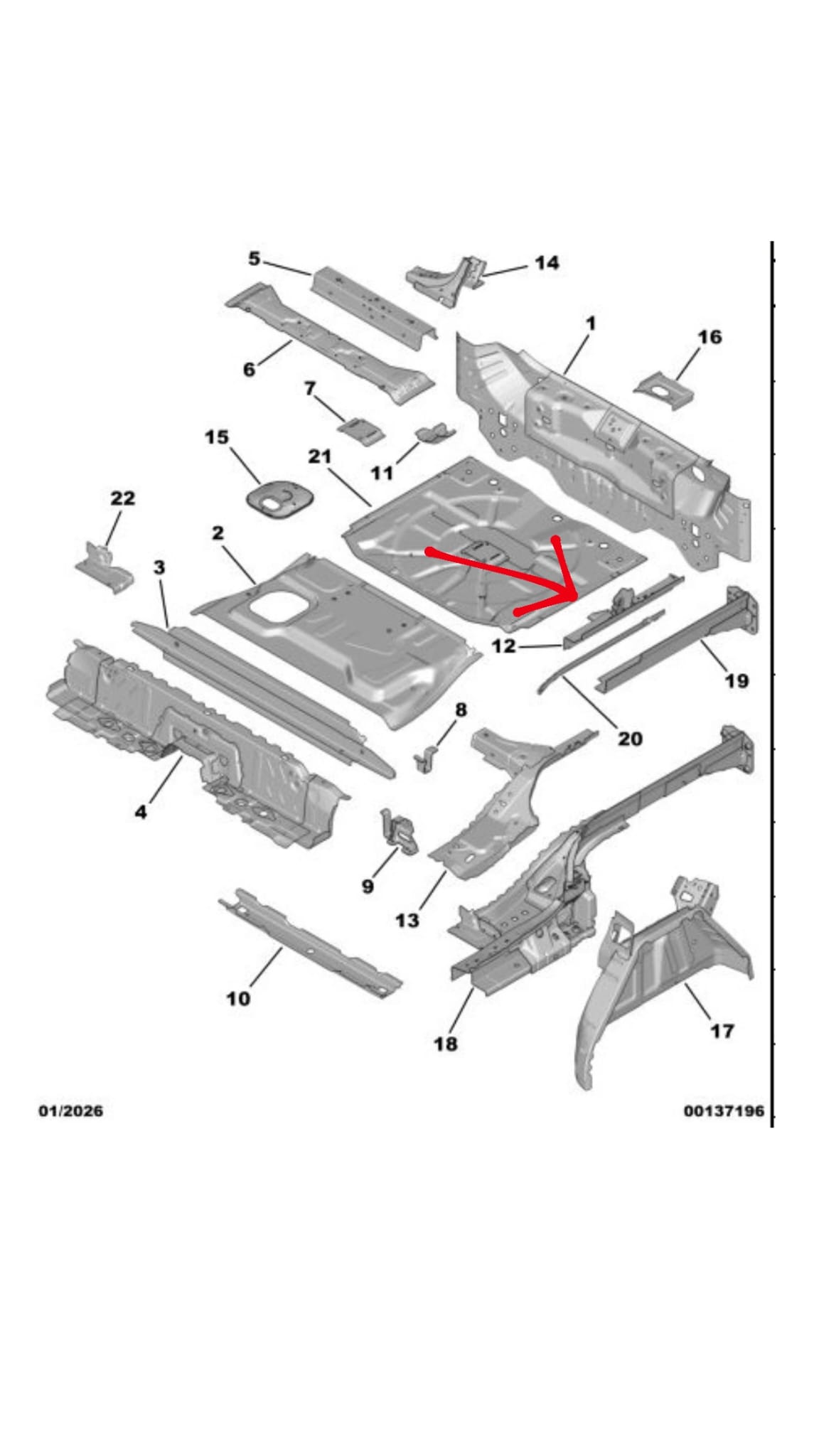 5
14
1
16
6
7
15
21
11
22
2
3
12
19
20
8
4
9
13
10
18
17
01/2026
00137196